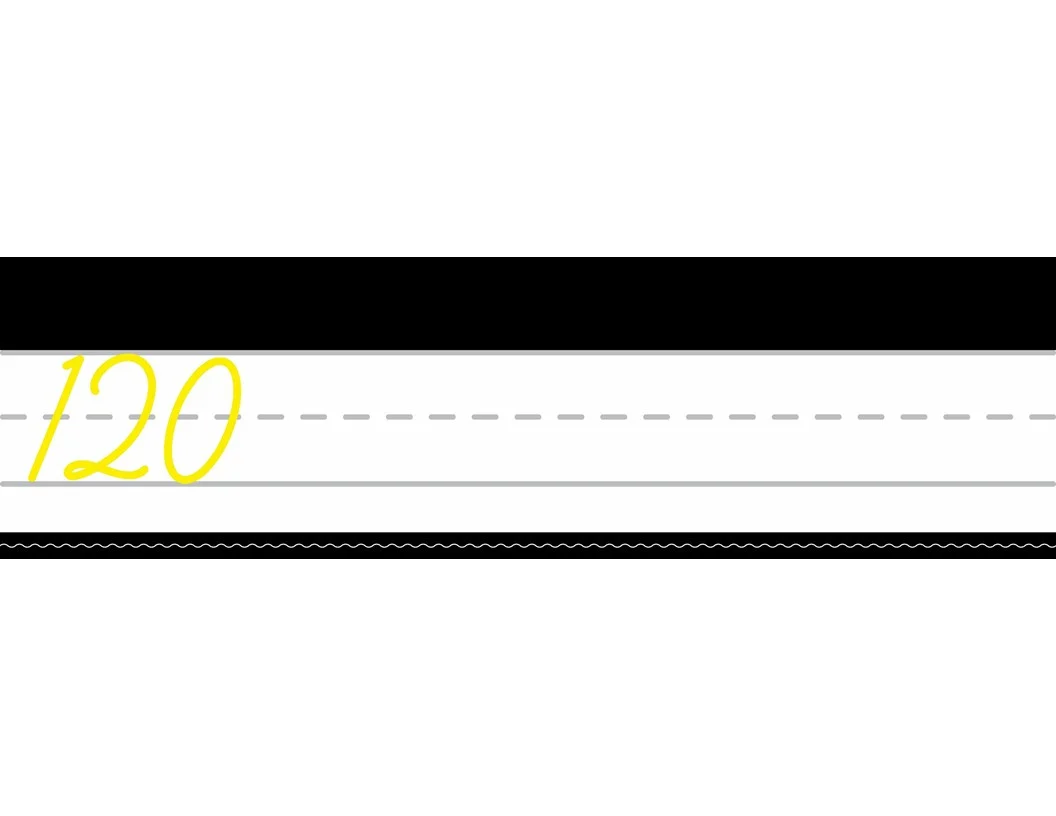 120